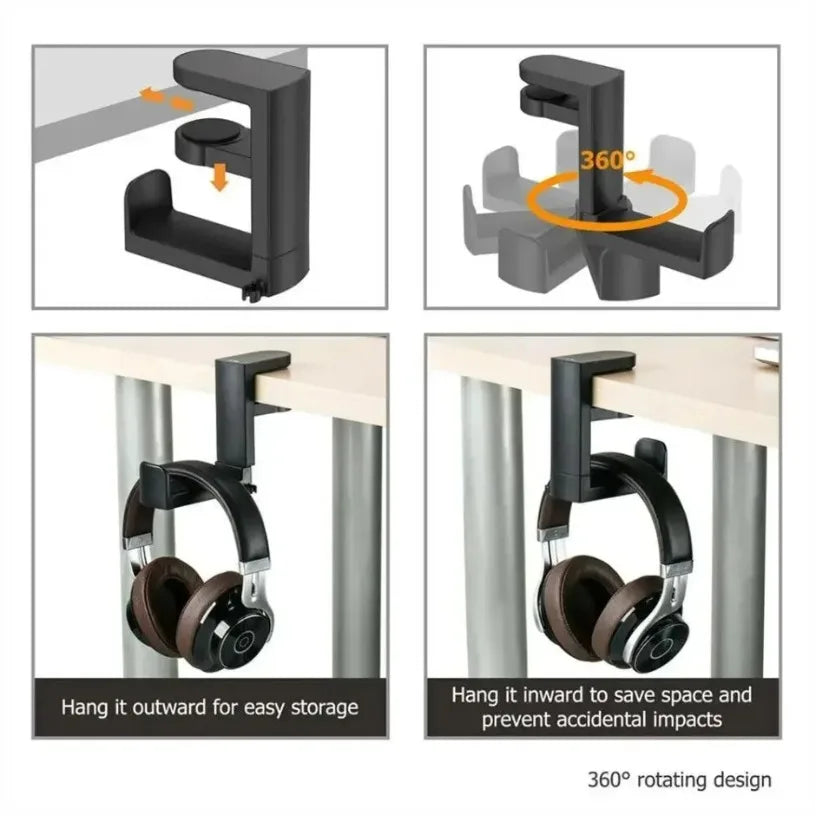 360°

Hang it outward for easy storage

Hang it inward to save space and prevent accidental impacts

360° rotating design