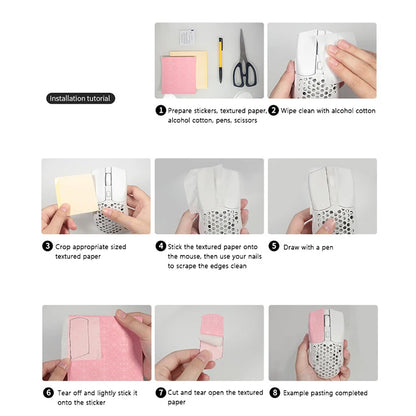 Installation tutorial

1 Prepare stickers, textured paper, alcohol cotton, pens, scissors

2 Wipe clean with alcohol cotton

3 Crop appropriate sized textured paper

4 Stick the textured paper onto the mouse, then use your nails to scrape the edges clean

5 Draw with a pen

6 Tear off and lightly stick it onto the sticker

7 Cut and tear open the textured paper

8 Example pasting completed