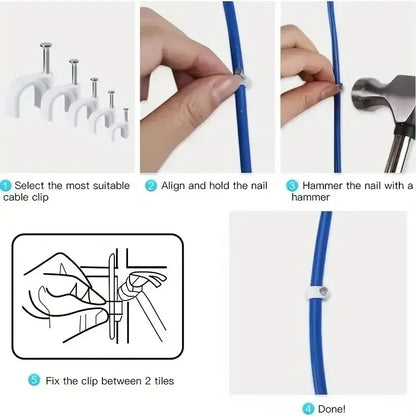 1 Select the most suitable cable clip

2 Align and hold the nail

3 Hammer the nail with a hammer

5 Fix the clip between 2 tiles

4 Done!